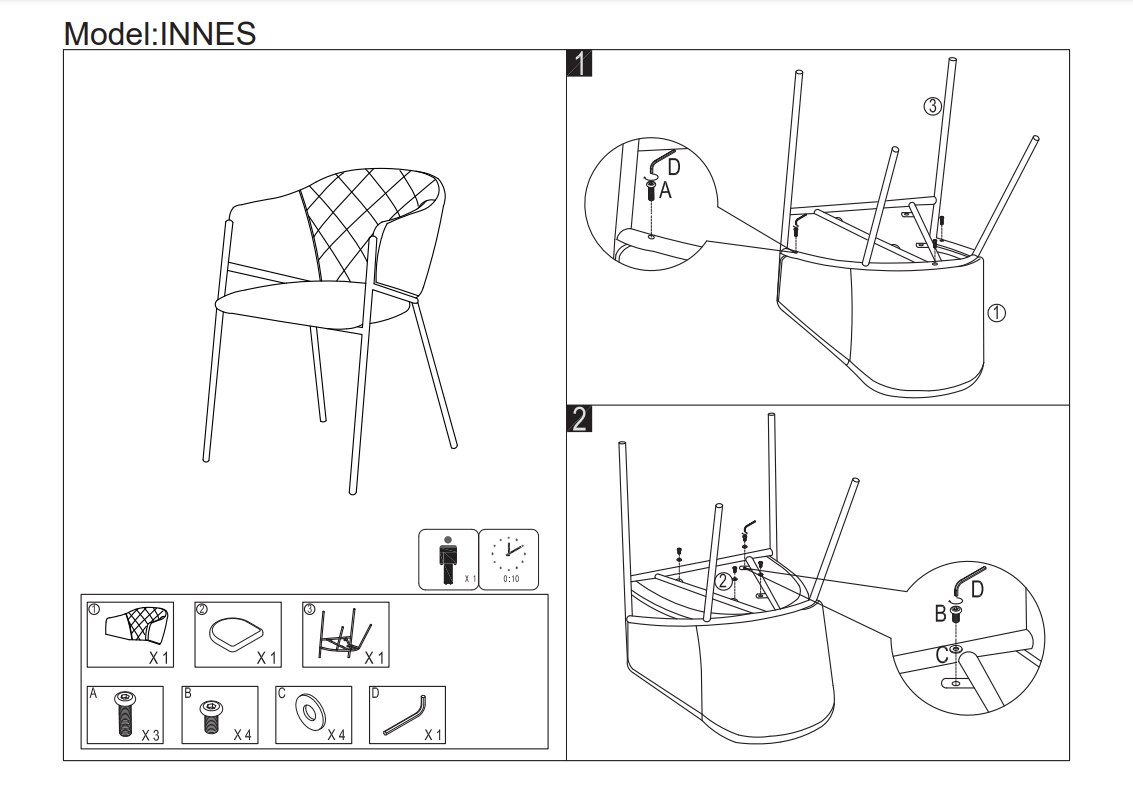 Model:INNES

X 1
0:10

①
X 1
②
X 1
③
X 1
A
X 3
B
X 4
C
X 4
D
X 1

1
D
A
③
①

2
②
D
B
C