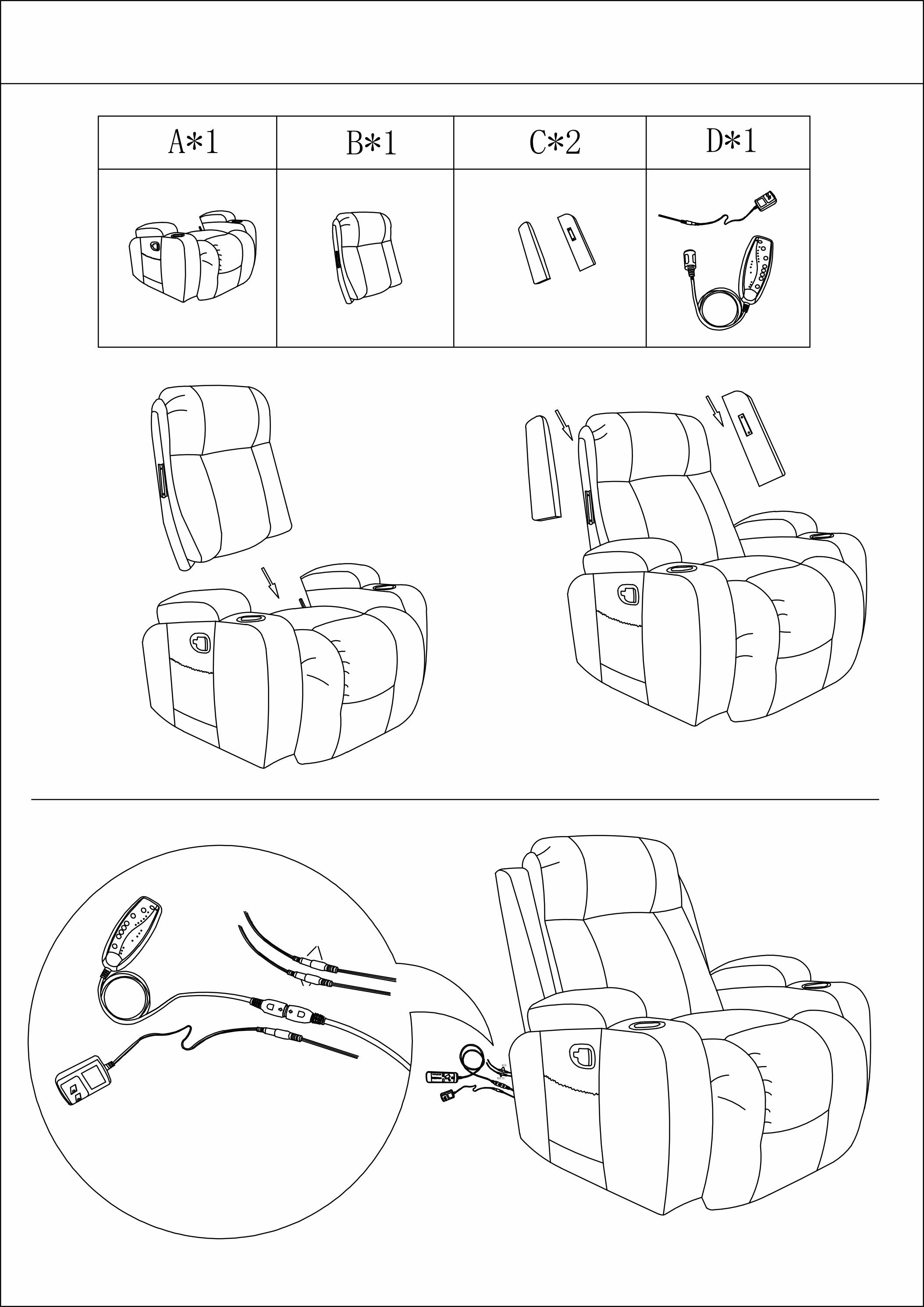 | A*1 | B*1 | C*2 | D*1 |
|---|---|---|---|
| | | | |