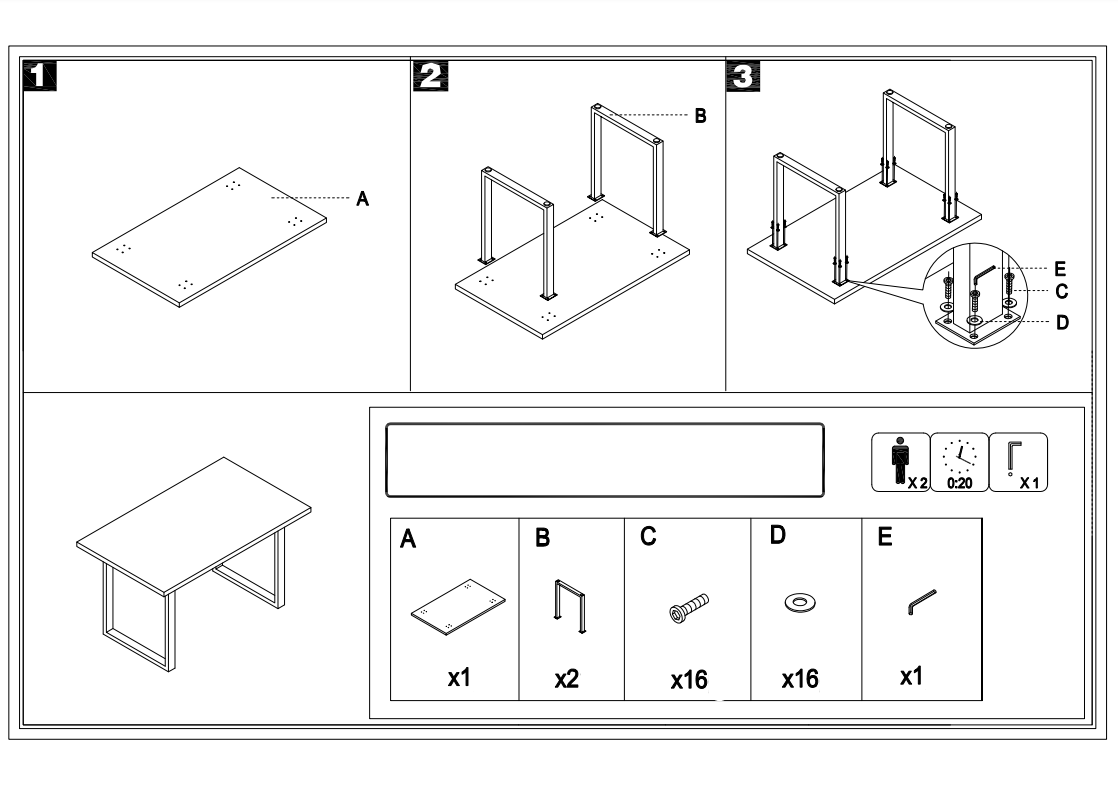 1

A

2

B

3

E

C

D

X 2

0:20

X 1

| A | B | C | D | E |
|---|---|---|---|---|
| x1 | x2 | x16 | x16 | x1 |